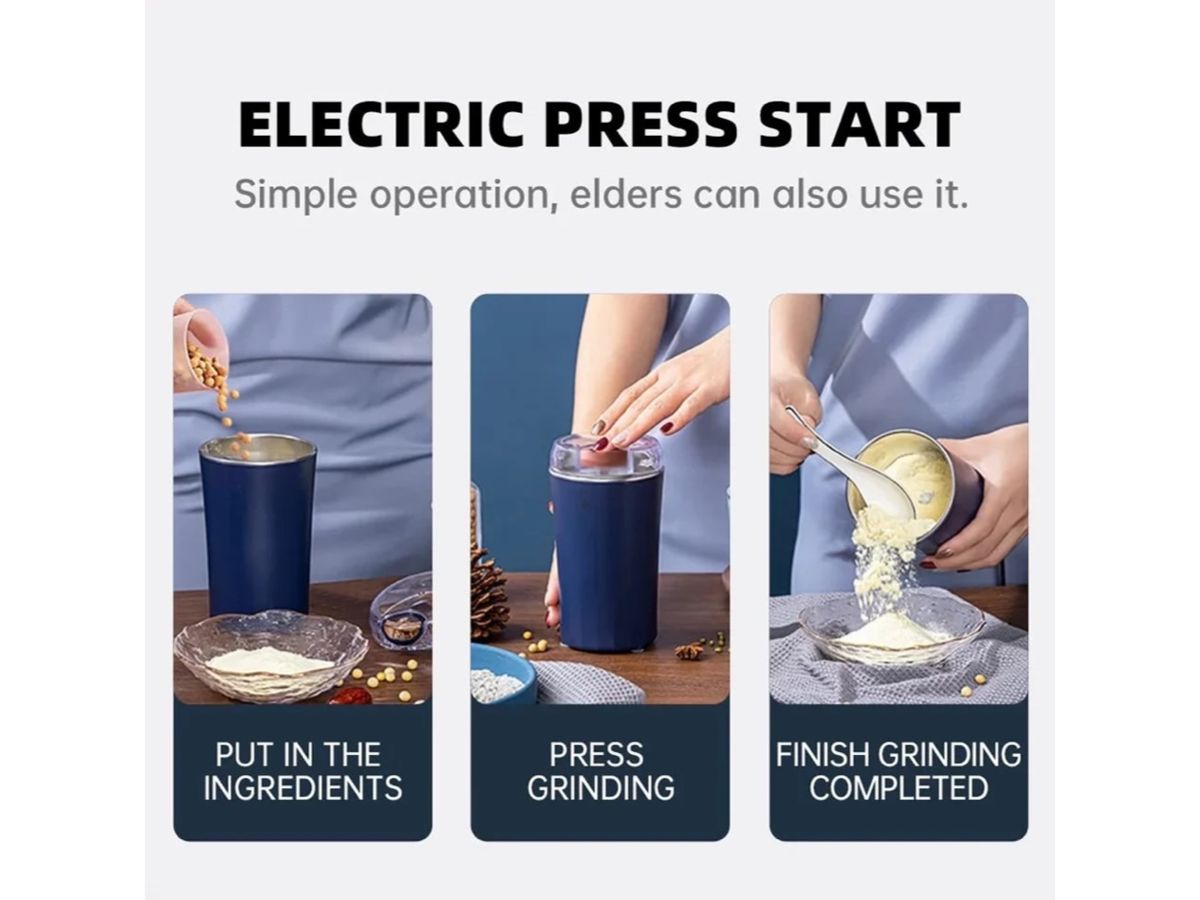 ELECTRIC PRESS START

Simple operation, elders can also use it.

PUT IN THE INGREDIENTS

PRESS GRINDING

FINISH GRINDING COMPLETED